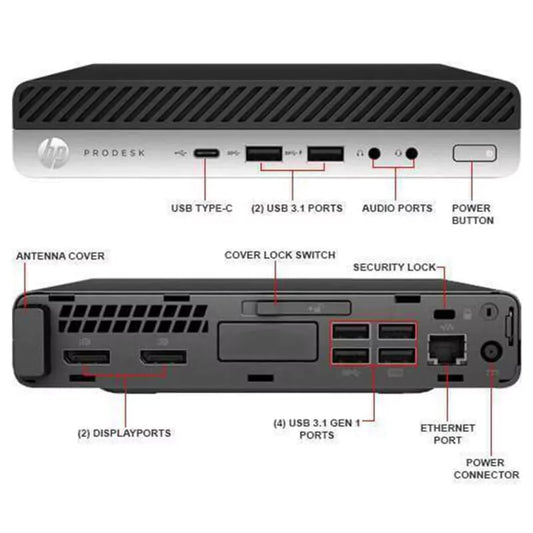 hp PRODESK

USB TYPE-C

(2) USB 3.1 PORTS

AUDIO PORTS

POWER BUTTON

ANTENNA COVER

COVER LOCK SWITCH

SECURITY LOCK

(2) DISPLAYPORTS

(4) USB 3.1 GEN 1 PORTS

ETHERNET PORT

POWER CONNECTOR